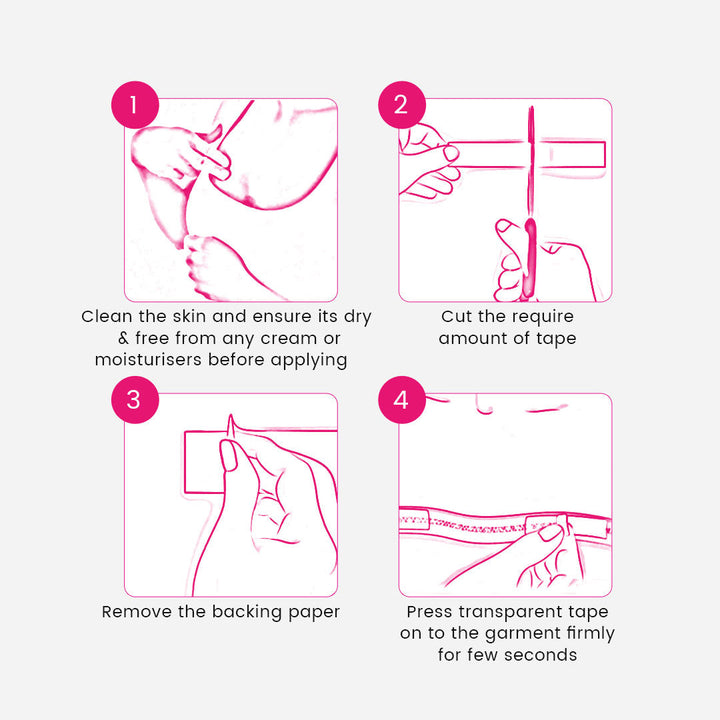 1

Clean the skin and ensure its dry & free from any cream or moisturisers before applying

2

Cut the require amount of tape

3

Remove the backing paper

4

Press transparent tape on to the garment firmly for few seconds