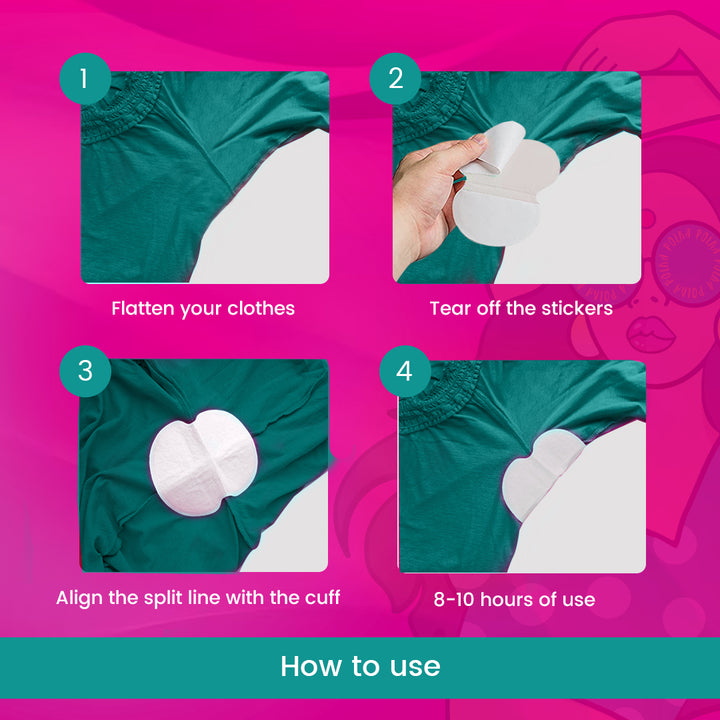 1

Flatten your clothes

2

Tear off the stickers

3

Align the split line with the cuff

4

8-10 hours of use

How to use